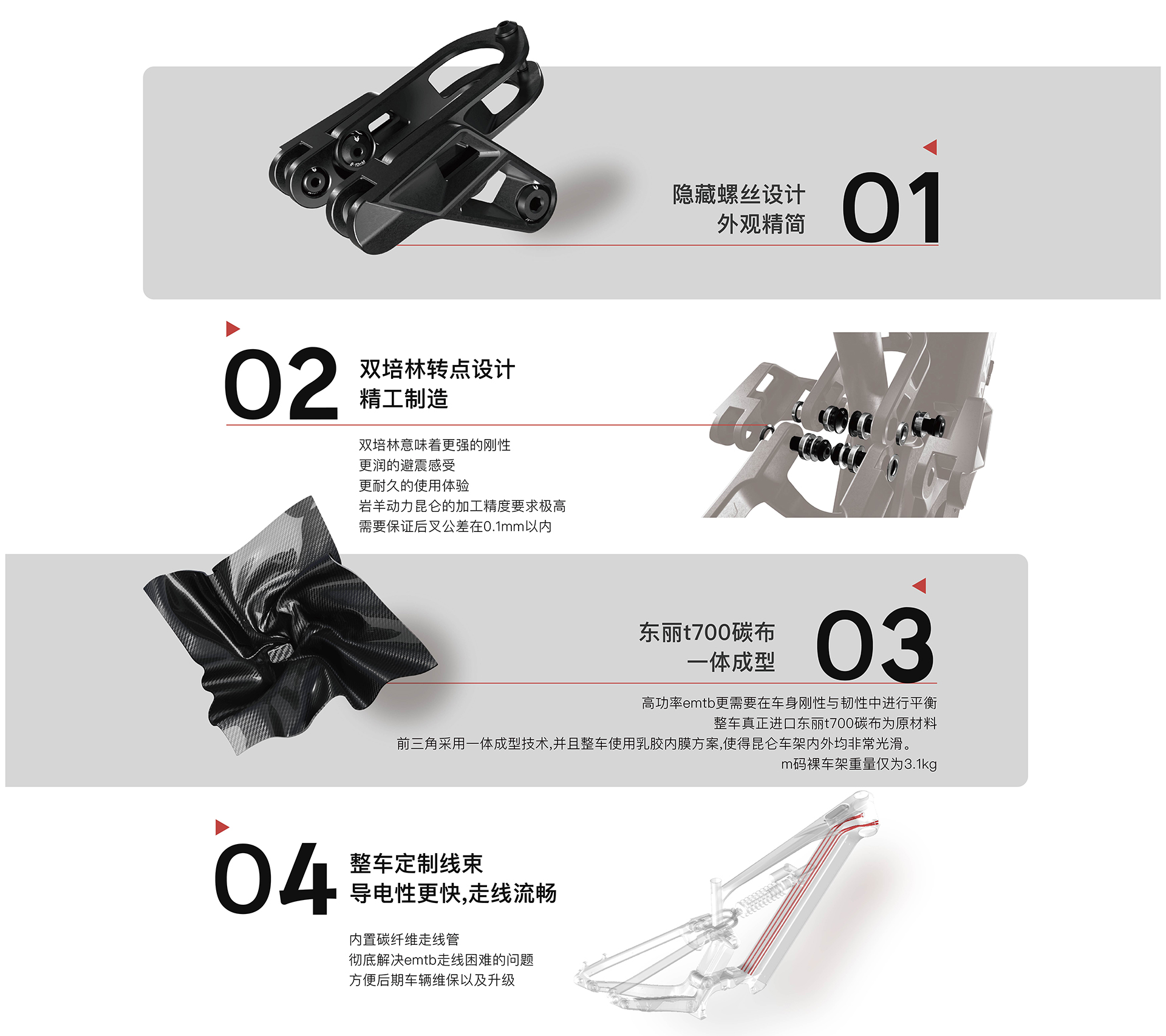 隐藏螺丝设计
外观精简

01

02

双培林转点设计
精工制造

双培林意味着更强的刚性
更润的避震感受
更耐久的使用体验
岩羊动力昆仑的加工精度要求极高
需要保证后叉公差在0.1mm以内

东丽t700碳布
一体成型

03

高功率emtb更需要在车身刚性与韧性中进行平衡
整车真正进口东丽t700碳布为原材料
前三角采用一体成型技术,并且整车使用乳胶内膜方案,使得昆仑车架内外均非常光滑。
m码裸车架重量仅为3.1kg

04

整车定制线束
导电性更快,走线流畅

内置碳纤维走线管
彻底解决emtb走线困难的问题
方便后期车辆维保以及升级